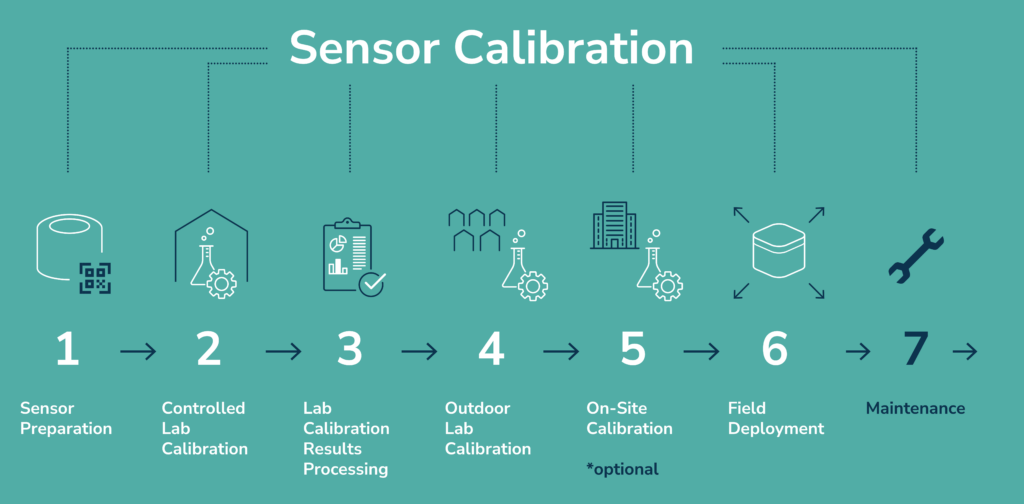 Sensor Calibration

1 → 2 → 3 → 4 → 5 → 6 → 7 →

Sensor Preparation

Controlled Lab Calibration

Lab Calibration Results Processing

Outdoor Lab Calibration

On-Site Calibration

*optional

Field Deployment

Maintenance